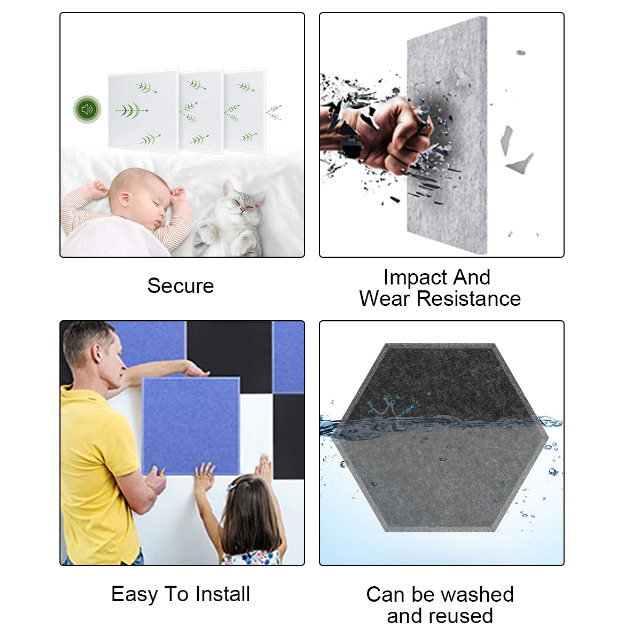 Secure

Impact And
Wear Resistance

Easy To Install

Can be washed
and reused