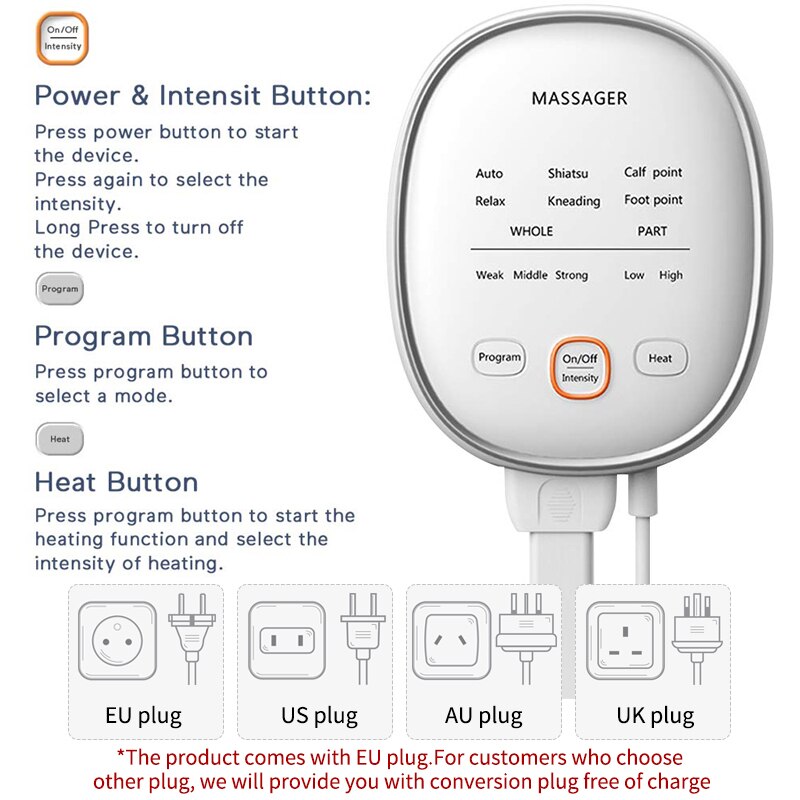 On/Off
Intensity

Power & Intensit Button:

Press power button to start the device.
Press again to select the intensity.
Long Press to turn off the device.

Program

Program Button

Press program button to select a mode.

Heat

Heat Button

Press program button to start the heating function and select the intensity of heating.

MASSAGER

Auto Shiatsu Calf point
Relax Kneading Foot point
WHOLE PART

Weak Middle Strong Low High

Program
On/Off
Intensity
Heat

EU plug
US plug
AU plug
UK plug

*The product comes with EU plug.For customers who choose other plug, we will provide you with conversion plug free of charge