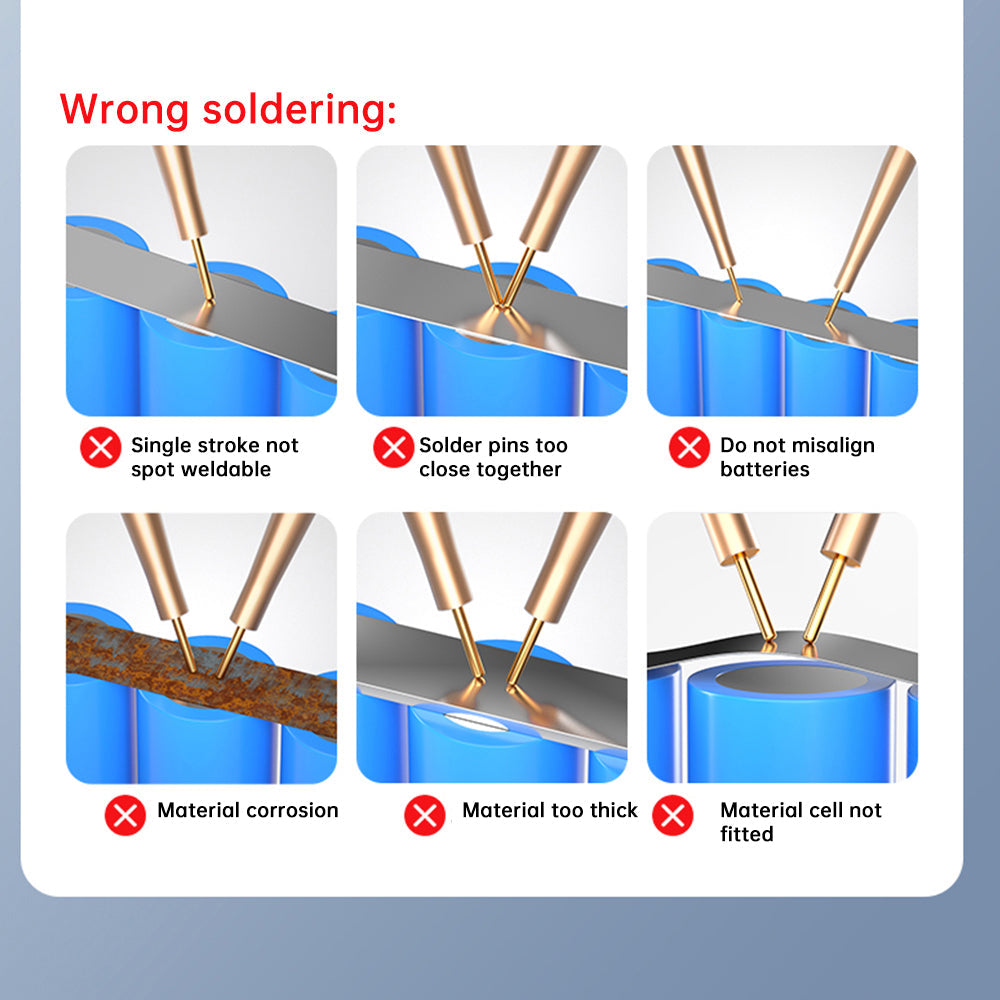 Wrong soldering:

Single stroke not spot weldable

Solder pins too close together

Do not misalign batteries

Material corrosion

Material too thick

Material cell not fitted