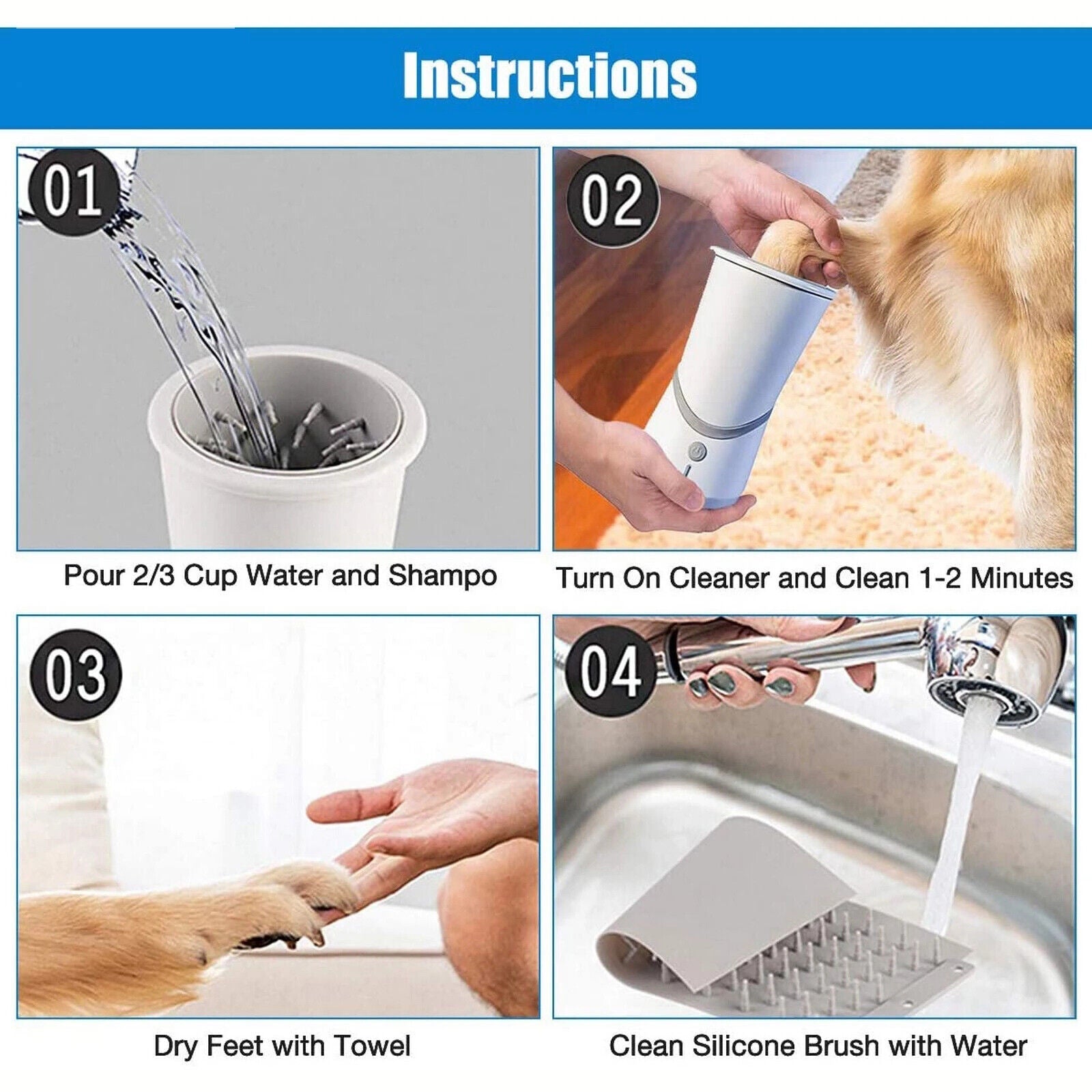 Instructions

01

Pour 2/3 Cup Water and Shampo

02

Turn On Cleaner and Clean 1-2 Minutes

03

Dry Feet with Towel

04

Clean Silicone Brush with Water