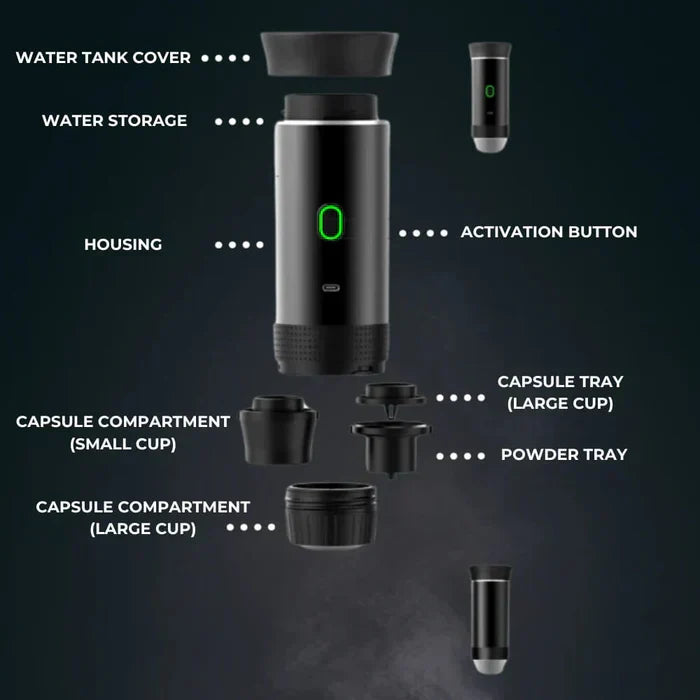 WATER TANK COVER

WATER STORAGE

HOUSING

ACTIVATION BUTTON

CAPSULE TRAY (LARGE CUP)

CAPSULE COMPARTMENT (SMALL CUP)

POWDER TRAY

CAPSULE COMPARTMENT (LARGE CUP)