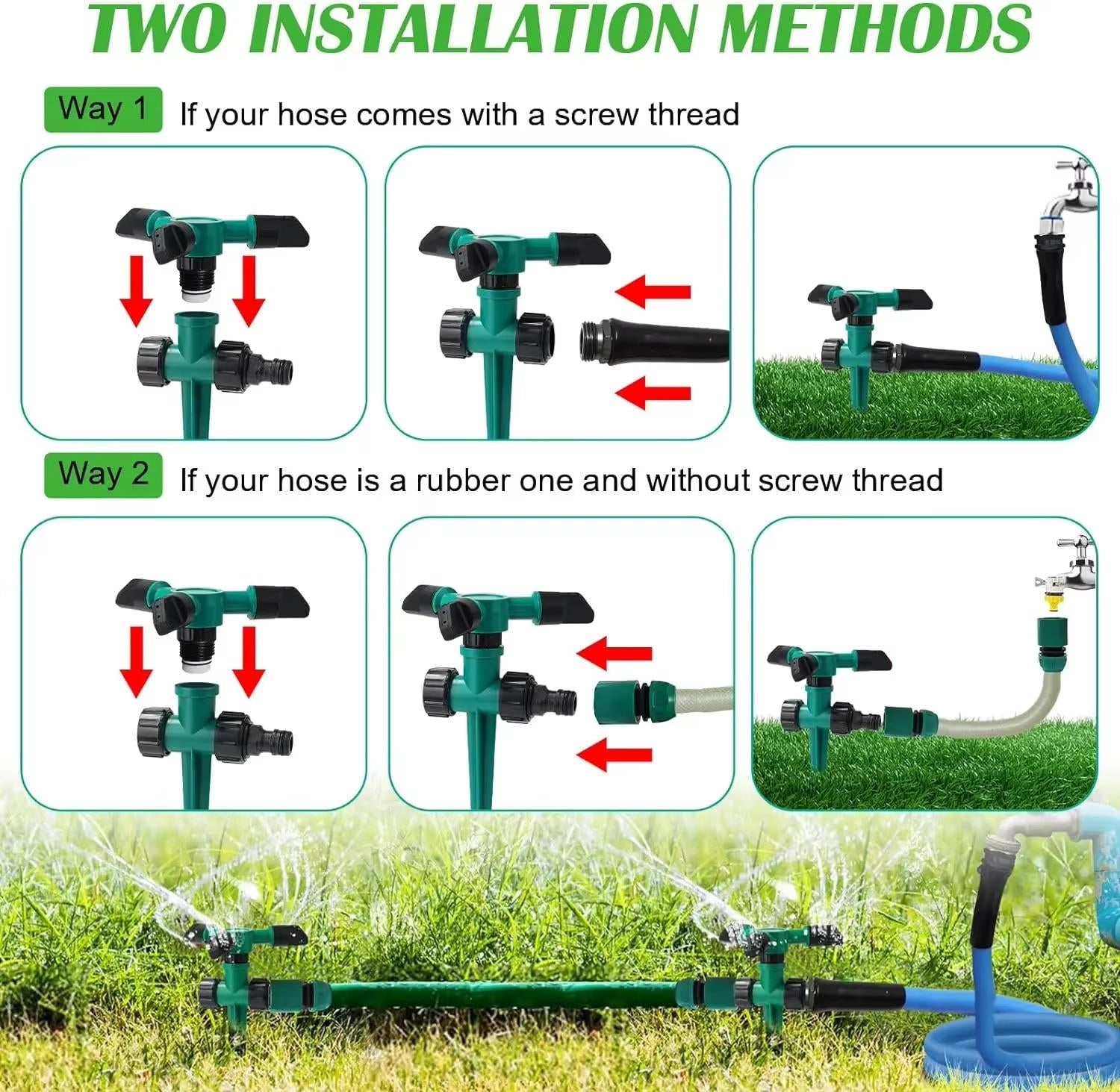 TWO INSTALLATION METHODS

Way 1 If your hose comes with a screw thread

Way 2 If your hose is a rubber one and without screw thread