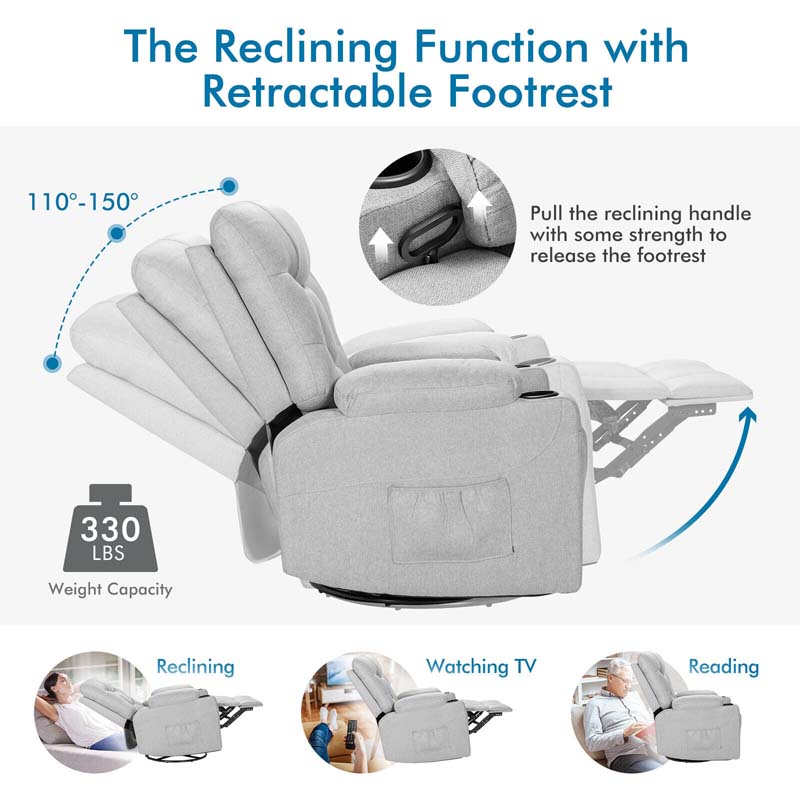 The Reclining Function with Retractable Footrest

110°-150°

Pull the reclining handle with some strength to release the footrest

330 LBS

Weight Capacity

Reclining

Watching TV

Reading