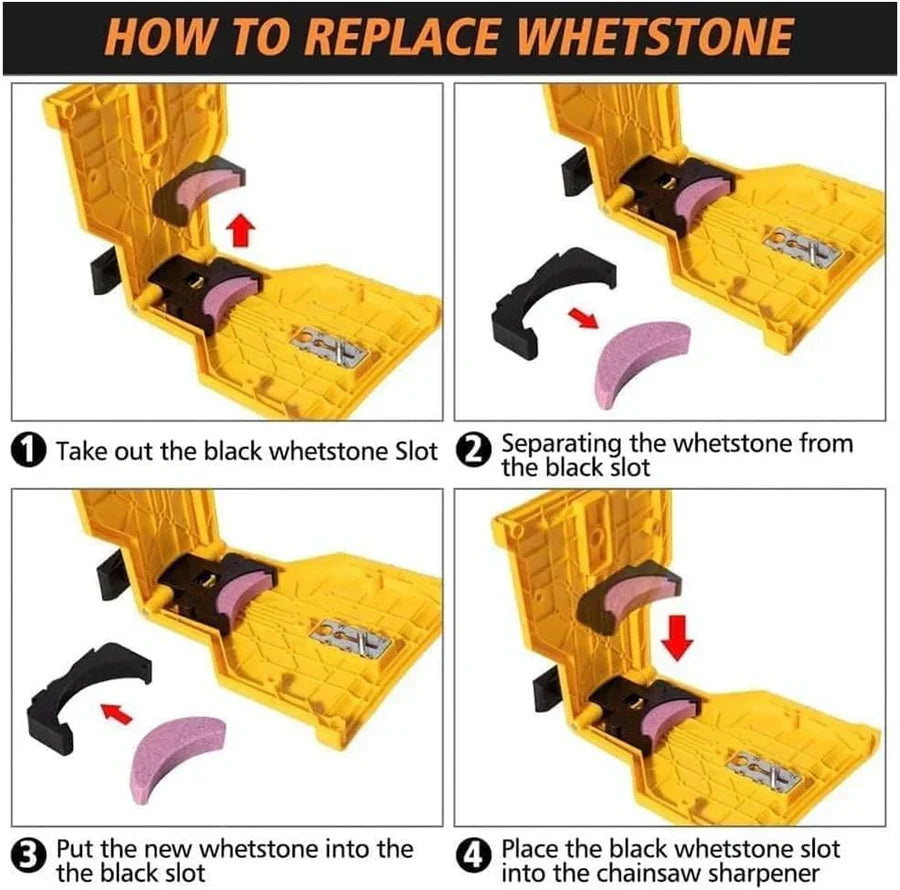 HOW TO REPLACE WHETSTONE

1 Take out the black whetstone Slot

2 Separating the whetstone from the black slot

3 Put the new whetstone into the the black slot

4 Place the black whetstone slot into the chainsaw sharpener